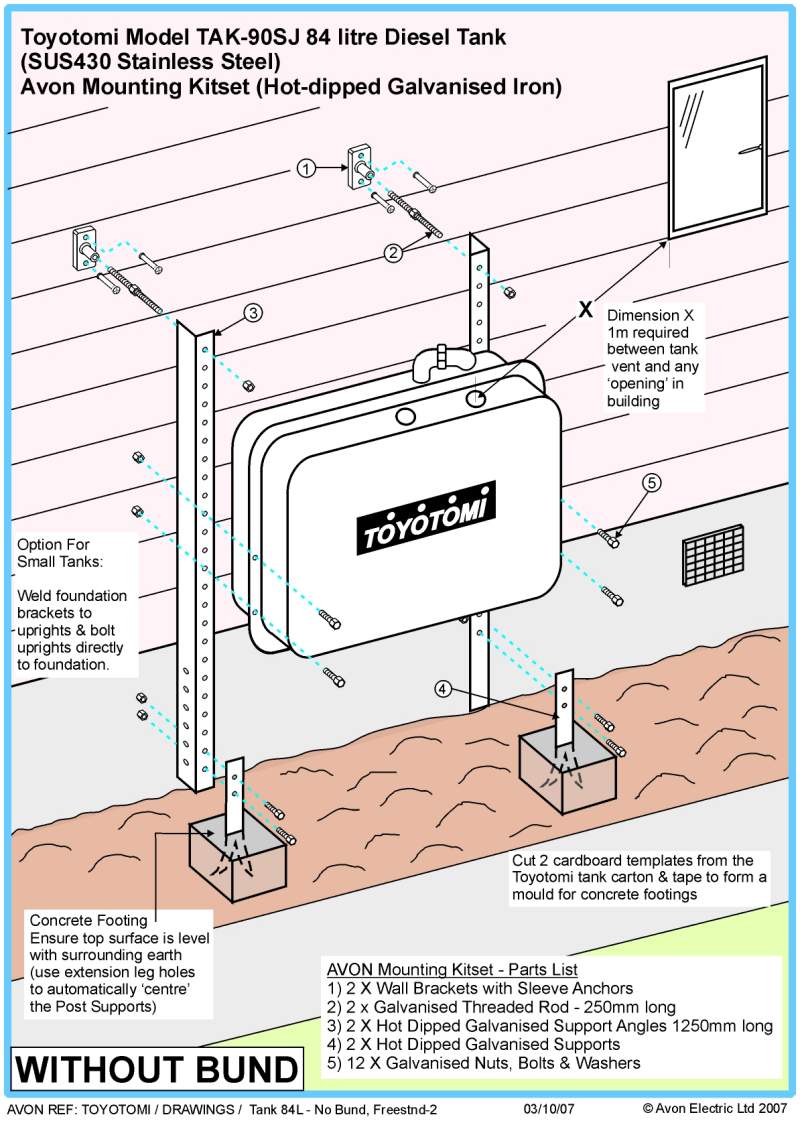 Toyotomi Model TAK-90SJ 84 litre Diesel Tank
(SUS430 Stainless Steel)
Avon Mounting Kitset (Hot-dipped Galvanised Iron)

1

2

3

X

Dimension X 1m required between tank vent and any 'opening' in building

TOYOTOMI

5

Option For Small Tanks:

Weld foundation brackets to uprights & bolt uprights directly to foundation.

4

Cut 2 cardboard templates from the Toyotomi tank carton & tape to form a mould for concrete footings

Concrete Footing
Ensure top surface is level with surrounding earth (use extension leg holes to automatically 'centre' the Post Supports)

AVON Mounting Kitset - Parts List
1) 2 X Wall Brackets with Sleeve Anchors
2) 2 x Galvanised Threaded Rod - 250mm long
3) 2 X Hot Dipped Galvanised Support Angles 1250mm long
4) 2 X Hot Dipped Galvanised Supports
5) 12 X Galvanised Nuts, Bolts & Washers

WITHOUT BUND

AVON REF: TOYOTOMI / DRAWINGS / Tank 84L - No Bund, Freestnd-2 03/10/07 © Avon Electric Ltd 2007